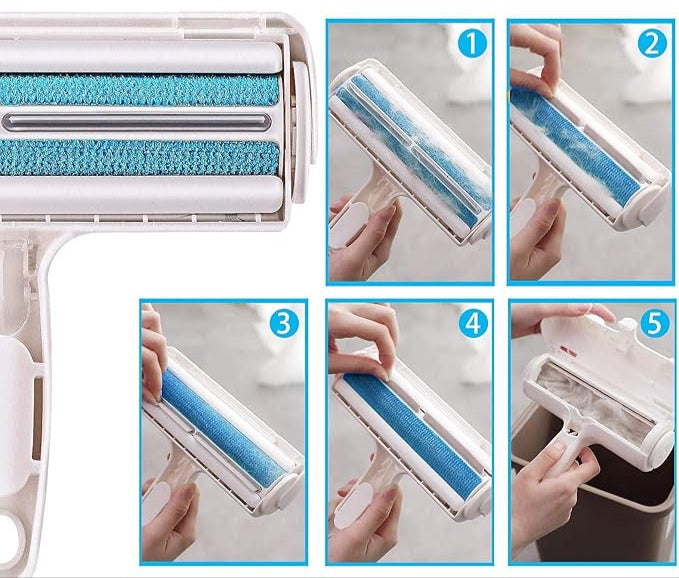 1
2
3
4
5